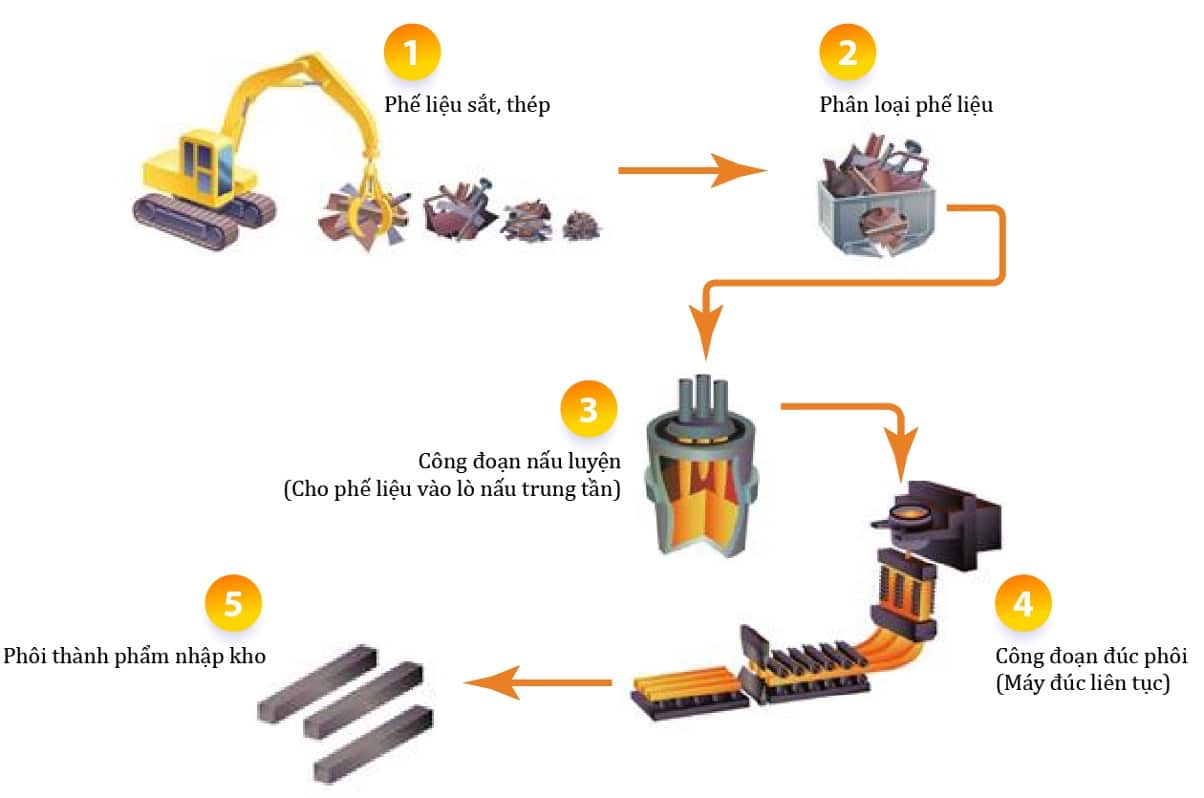 1
Phế liệu sắt, thép

2
Phân loại phế liệu

3
Công đoạn nấu luyện
(Cho phế liệu vào lò nấu trung tần)

4
Công đoạn đúc phôi
(Máy đúc liên tục)

5
Phôi thành phẩm nhập kho